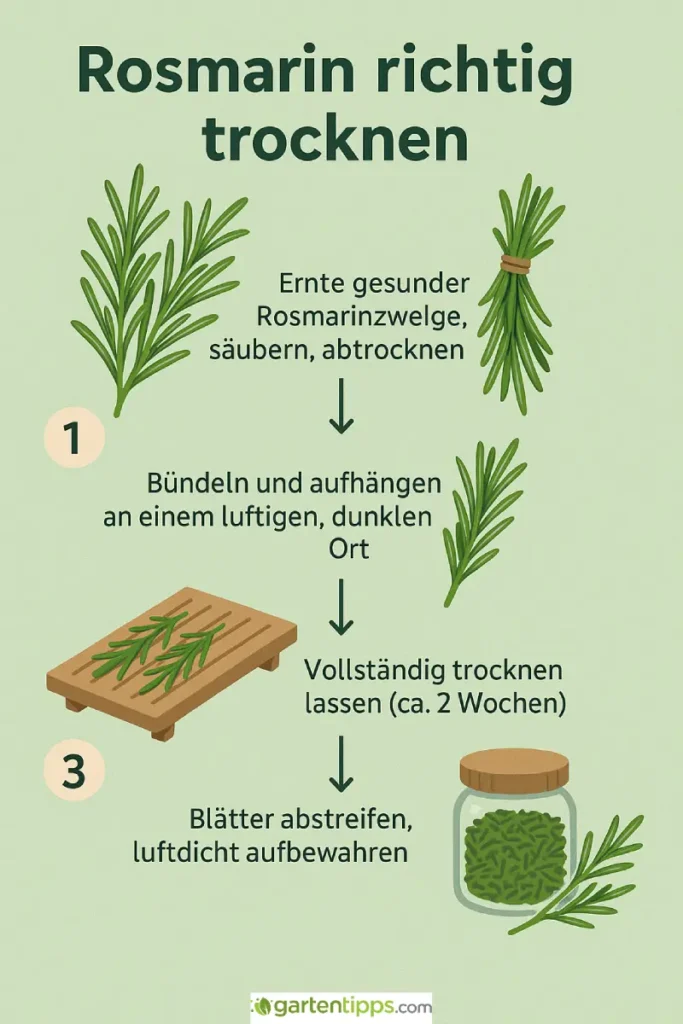 Rosmarin richtig trocknen

Ernte gesunder Rosmarinzwelge, säubern, abtrocknen

1

Bündeln und aufhängen an einem luftigen, dunklen Ort

Vollständig trocknen lassen (ca. 2 Wochen)

3

Blätter abstreifen, luftdicht aufbewahren

gartentipps.com