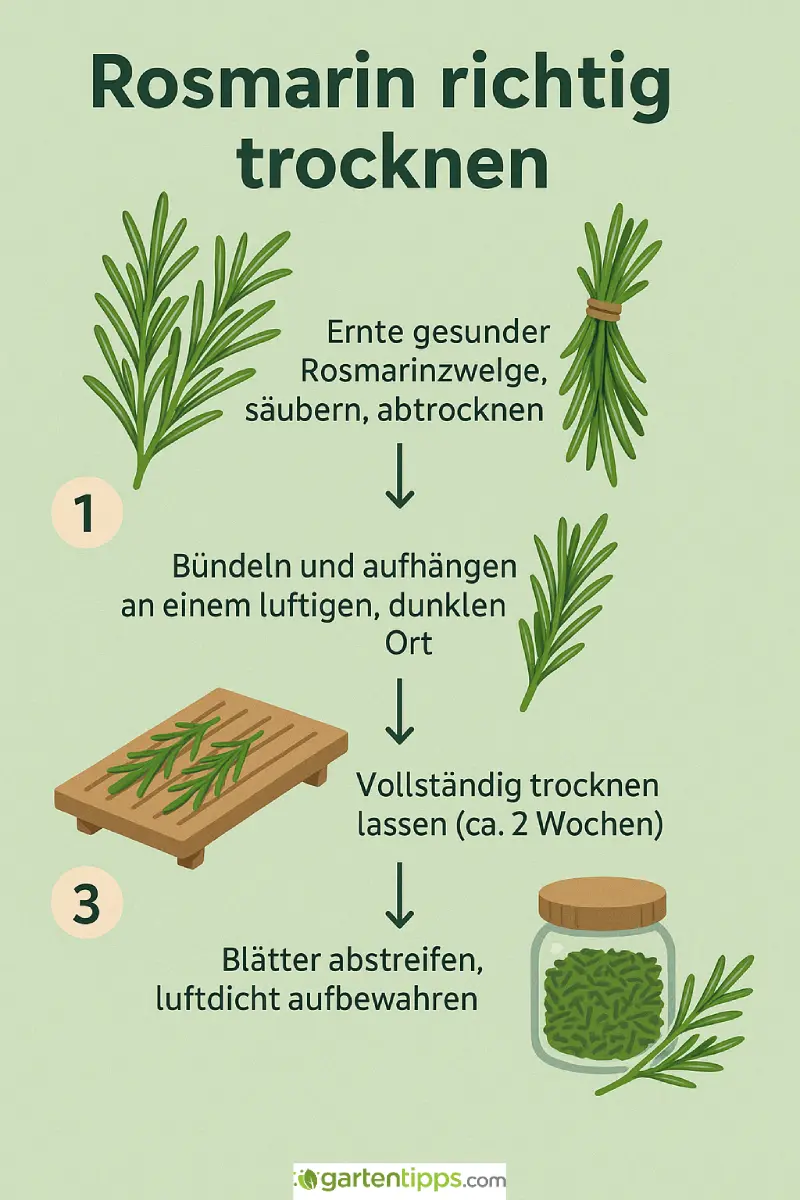 Rosmarin richtig trocknen

Ernte gesunder Rosmarinzwelge, säubern, abtrocknen

1

Bündeln und aufhängen an einem luftigen, dunklen Ort

Vollständig trocknen lassen (ca. 2 Wochen)

3

Blätter abstreifen, luftdicht aufbewahren

gartentipps.com