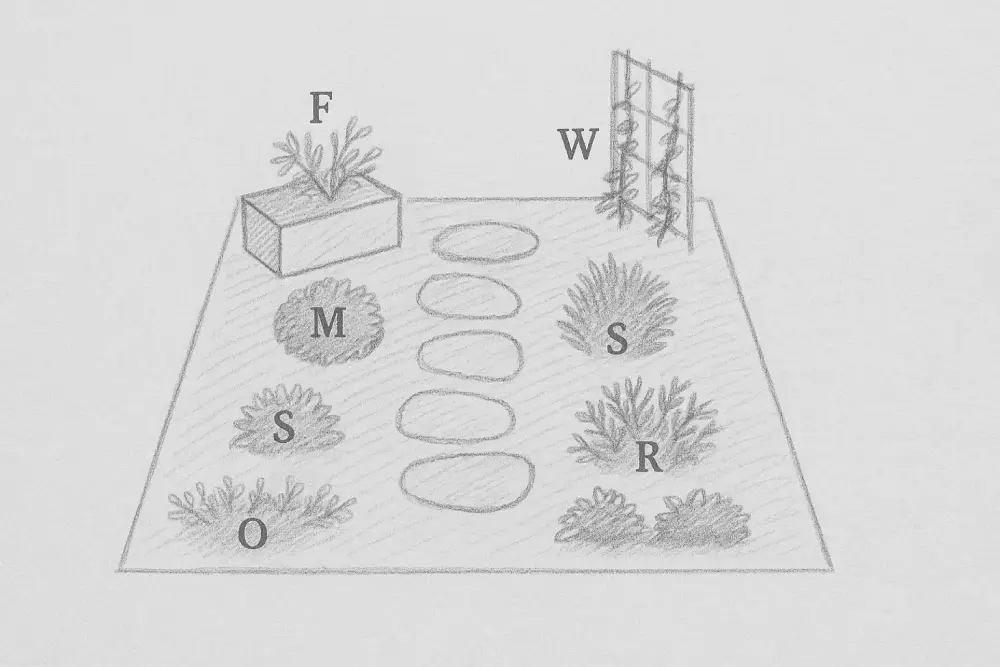 F

W

M

S

S

R

O